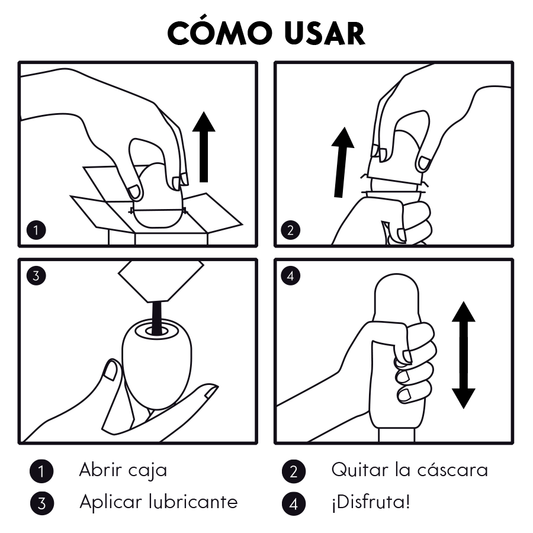 CÓMO USAR

1

2

3

4

1 Abrir caja

2 Quitar la cáscara

3 Aplicar lubricante

4 ¡Disfruta!